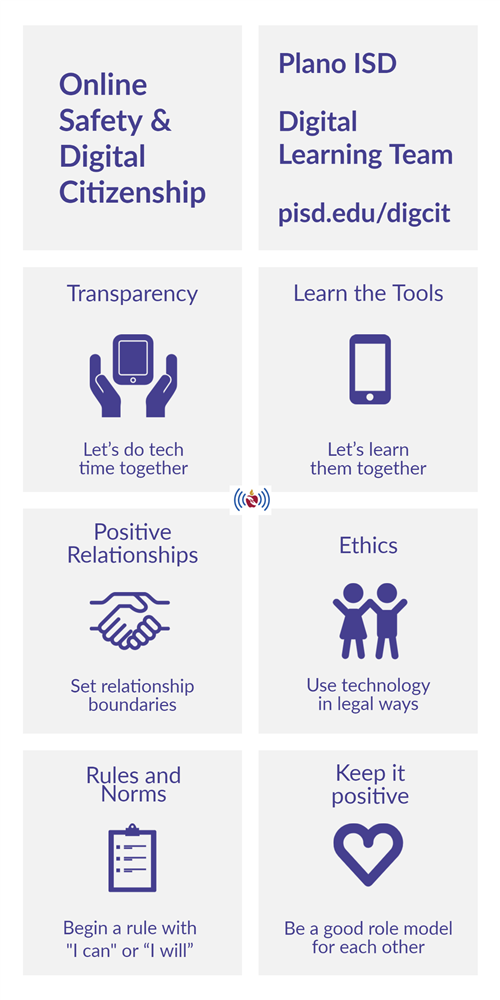 Online Safety & Digital Citizenship

Plano ISD

Digital Learning Team

pisd.edu/digcit

Transparency

Let's do tech time together

Learn the Tools

Let's learn them together

Positive Relationships

Set relationship boundaries

Ethics

Use technology in legal ways

Rules and Norms

Begin a rule with "I can" or "I will"

Keep it positive

Be a good role model for each other